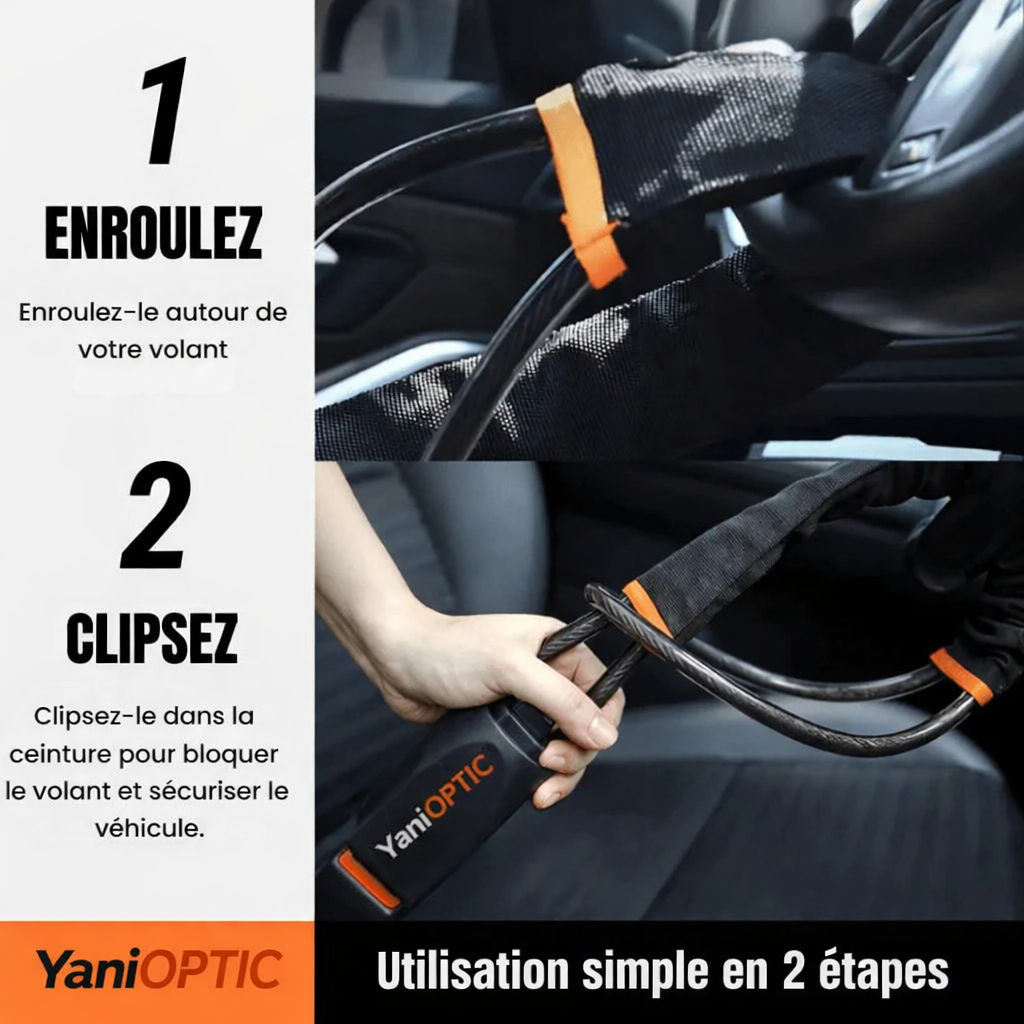 1

ENROULEZ

Enroulez-le autour de votre volant

2

CLIPSEZ

Clipsez-le dans la ceinture pour bloquer le volant et sécuriser le véhicule.

YaniOPTIC

YaniOPTIC

Utilisation simple en 2 étapes